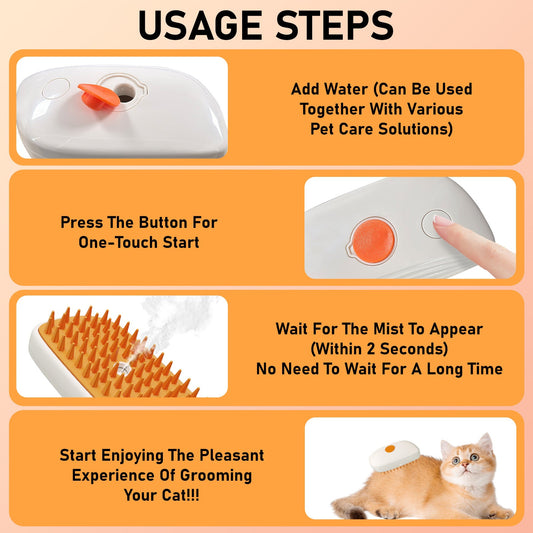 USAGE STEPS

Add Water (Can Be Used Together With Various Pet Care Solutions)

Press The Button For One-Touch Start

Wait For The Mist To Appear (Within 2 Seconds) No Need To Wait For A Long Time

Start Enjoying The Pleasant Experience Of Grooming Your Cat!!!